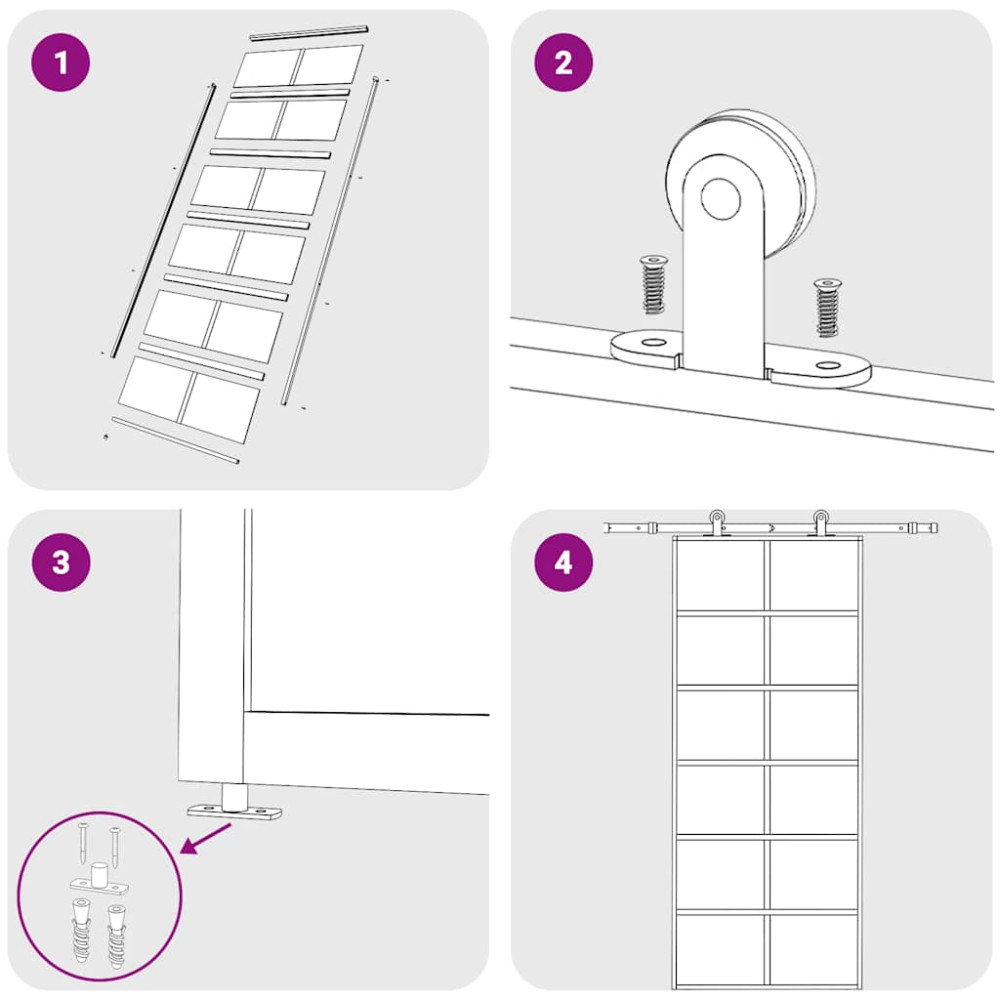 1

2

3

4