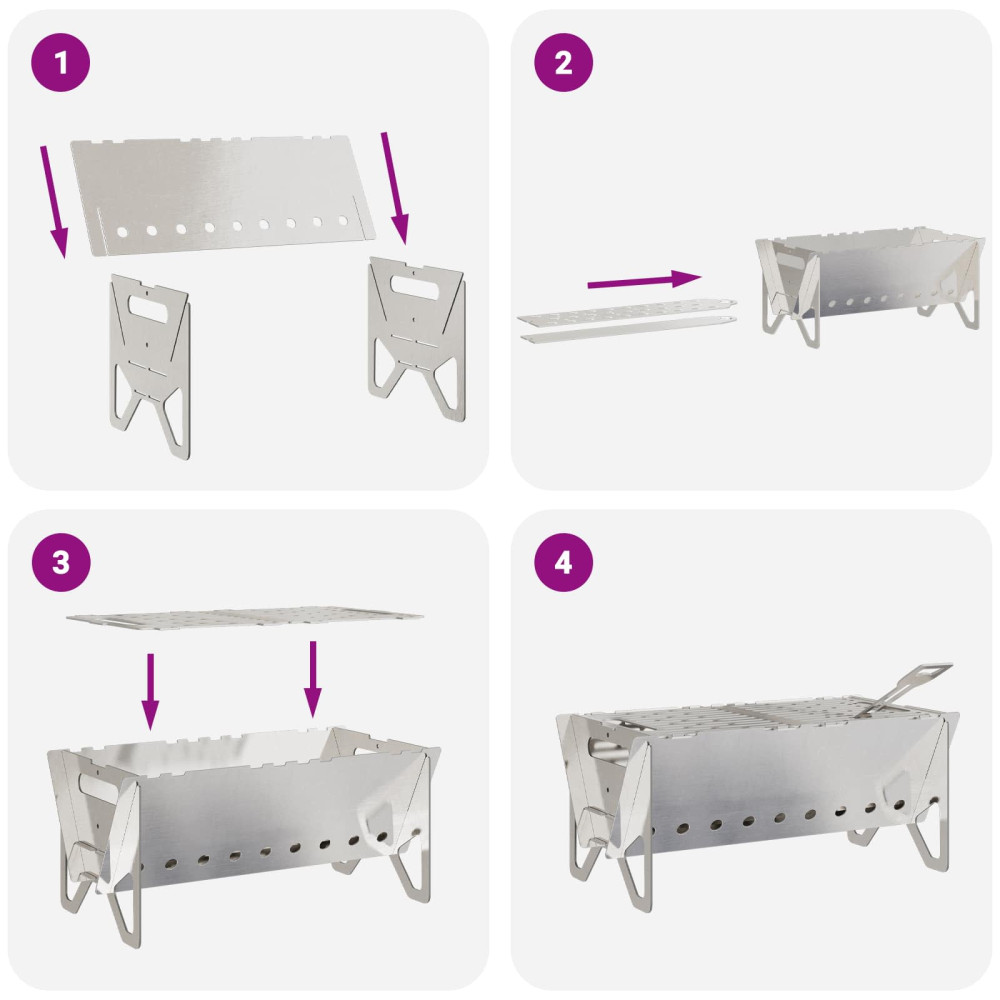 1

2

3

4