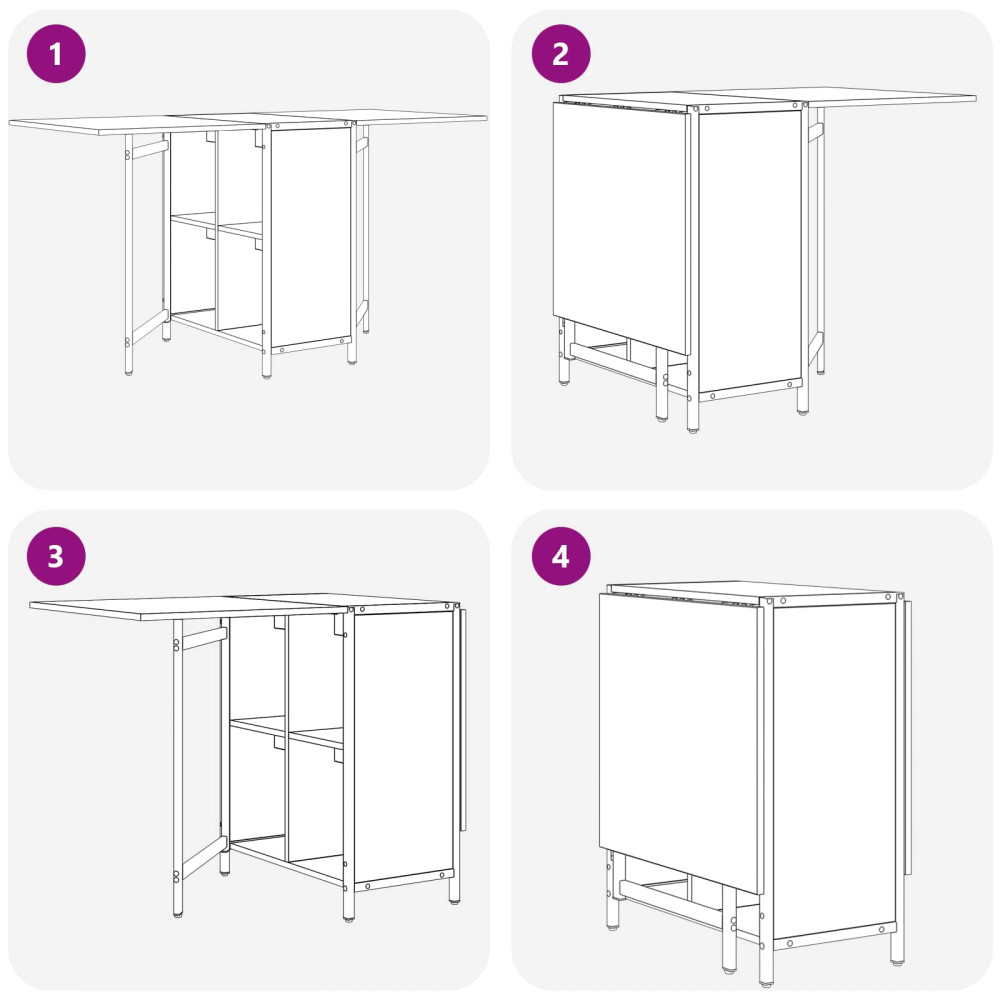 1

2

3

4