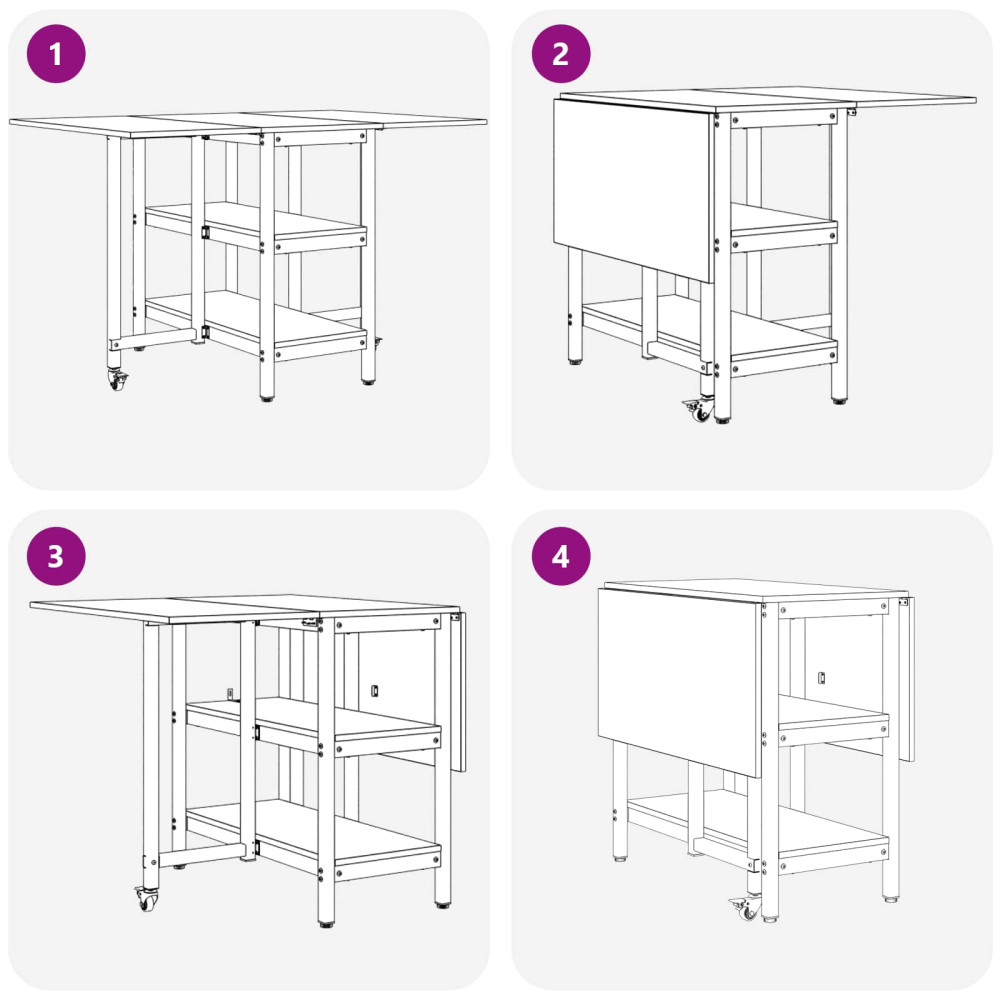 1

2

3

4