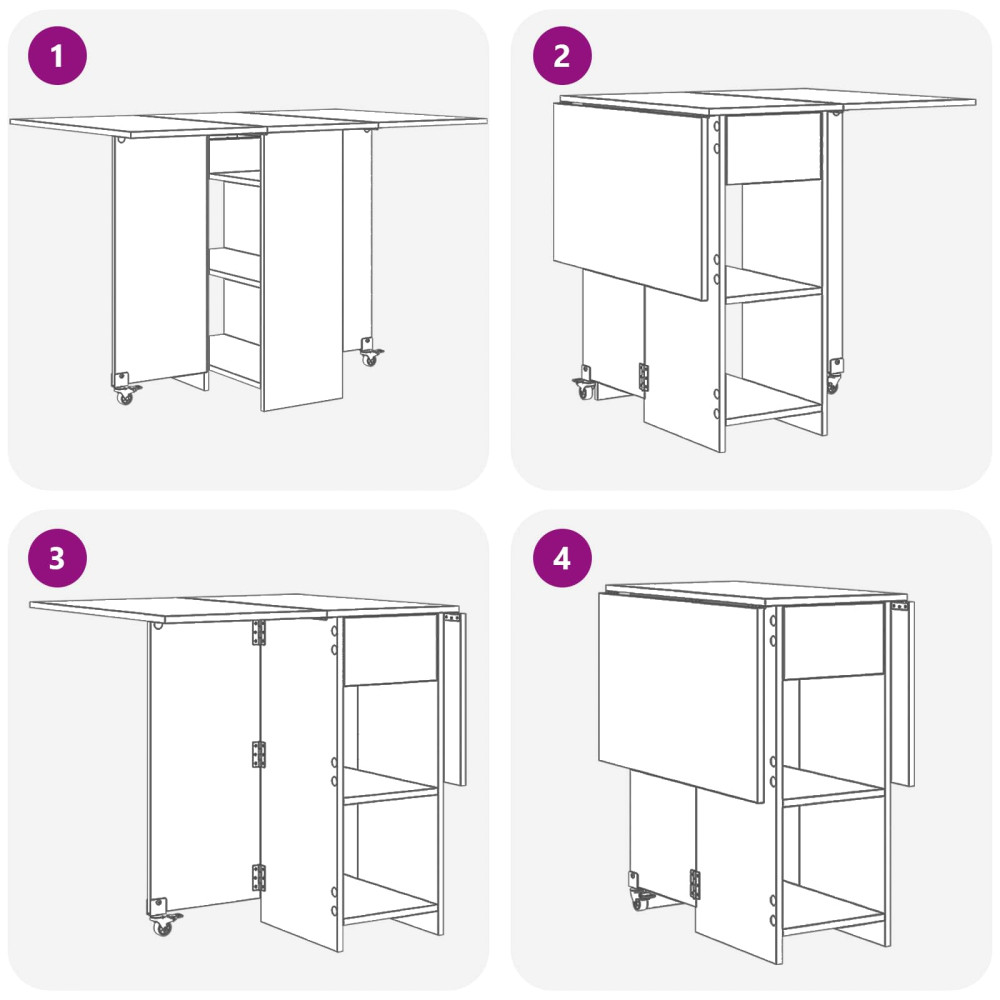 1

2

3

4