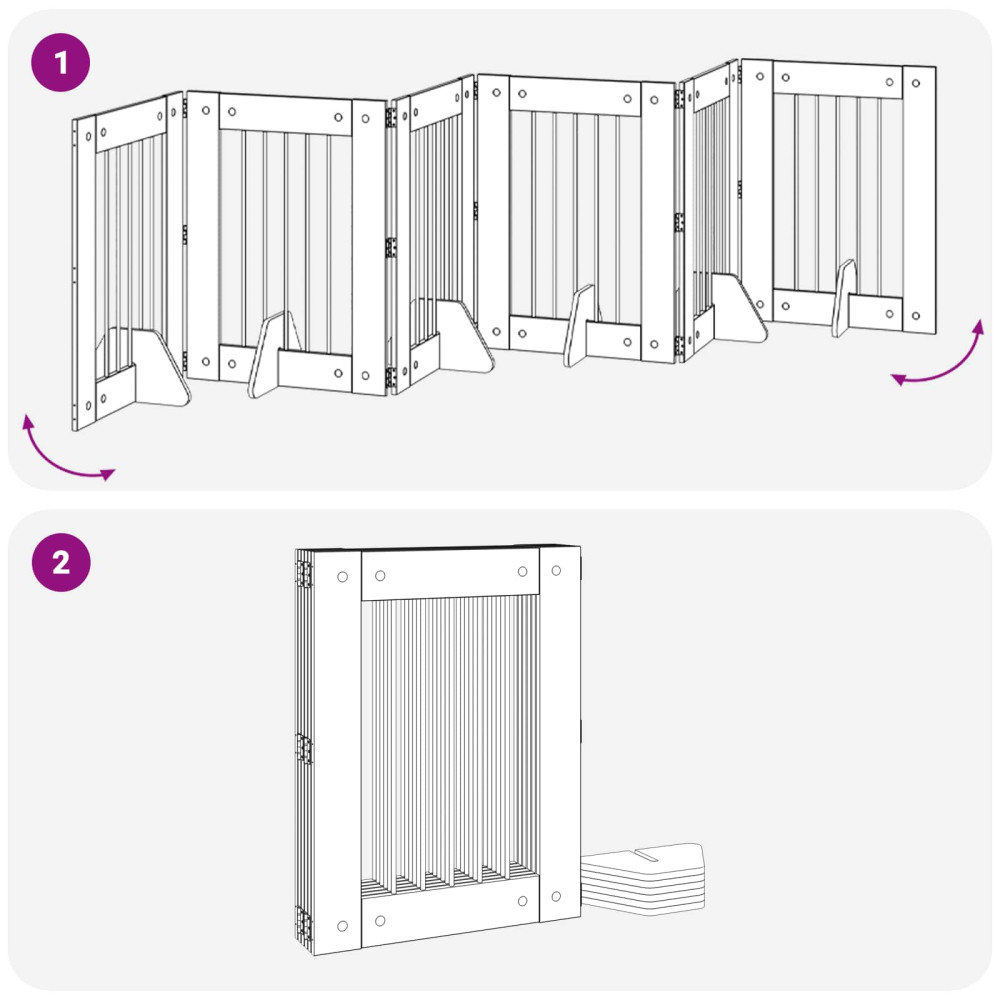 1

2