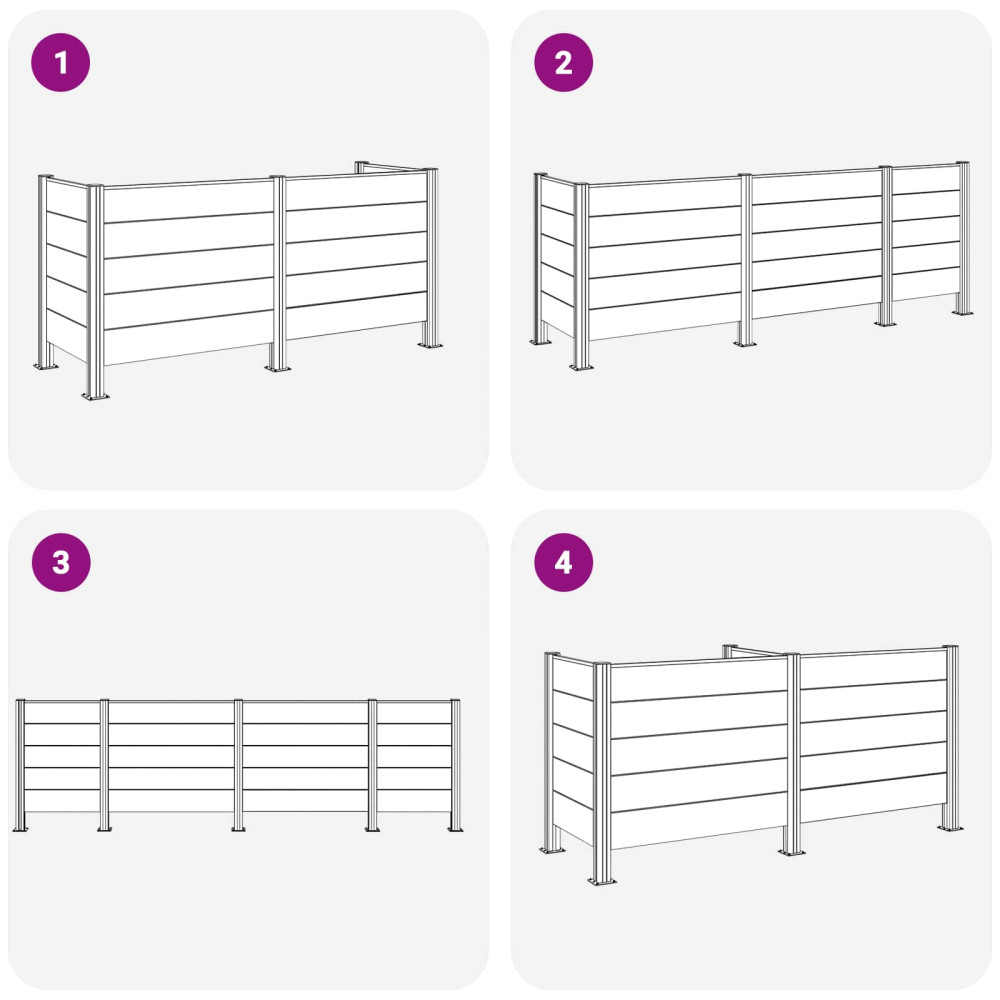 1

2

3

4