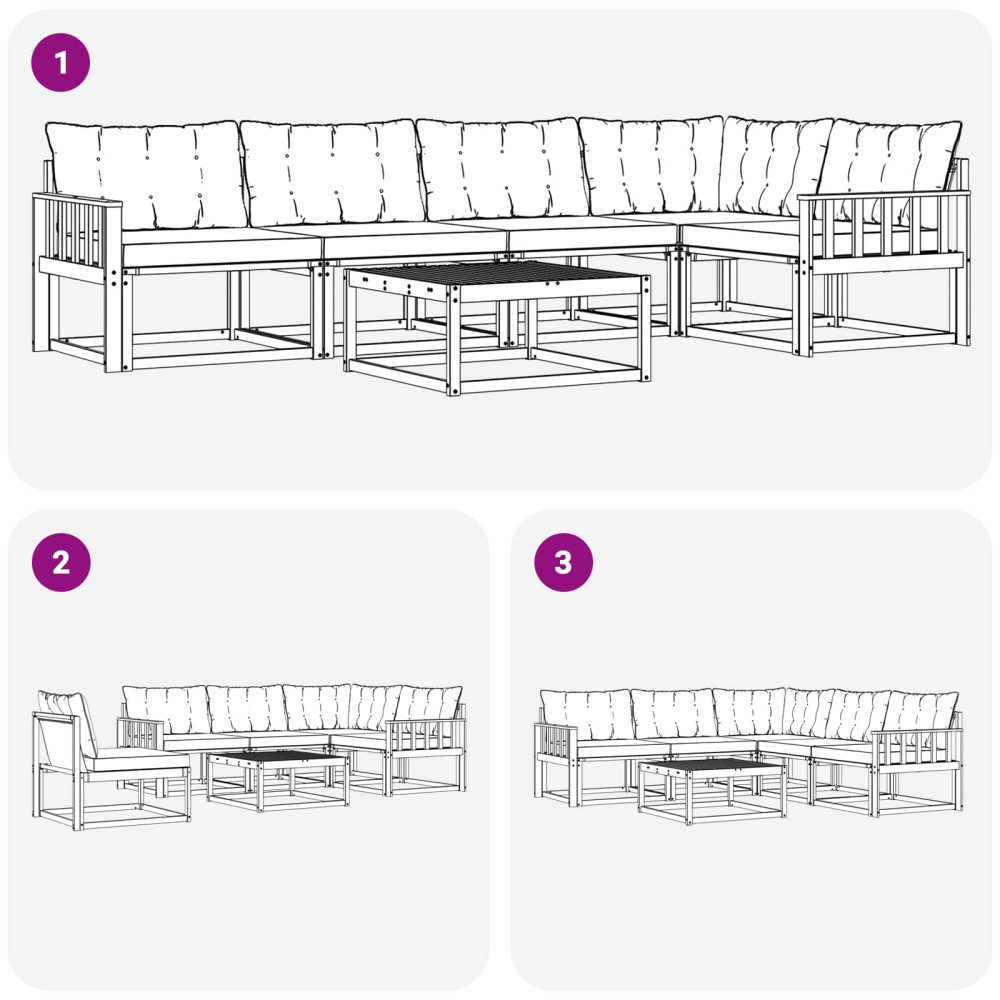 1

2

3