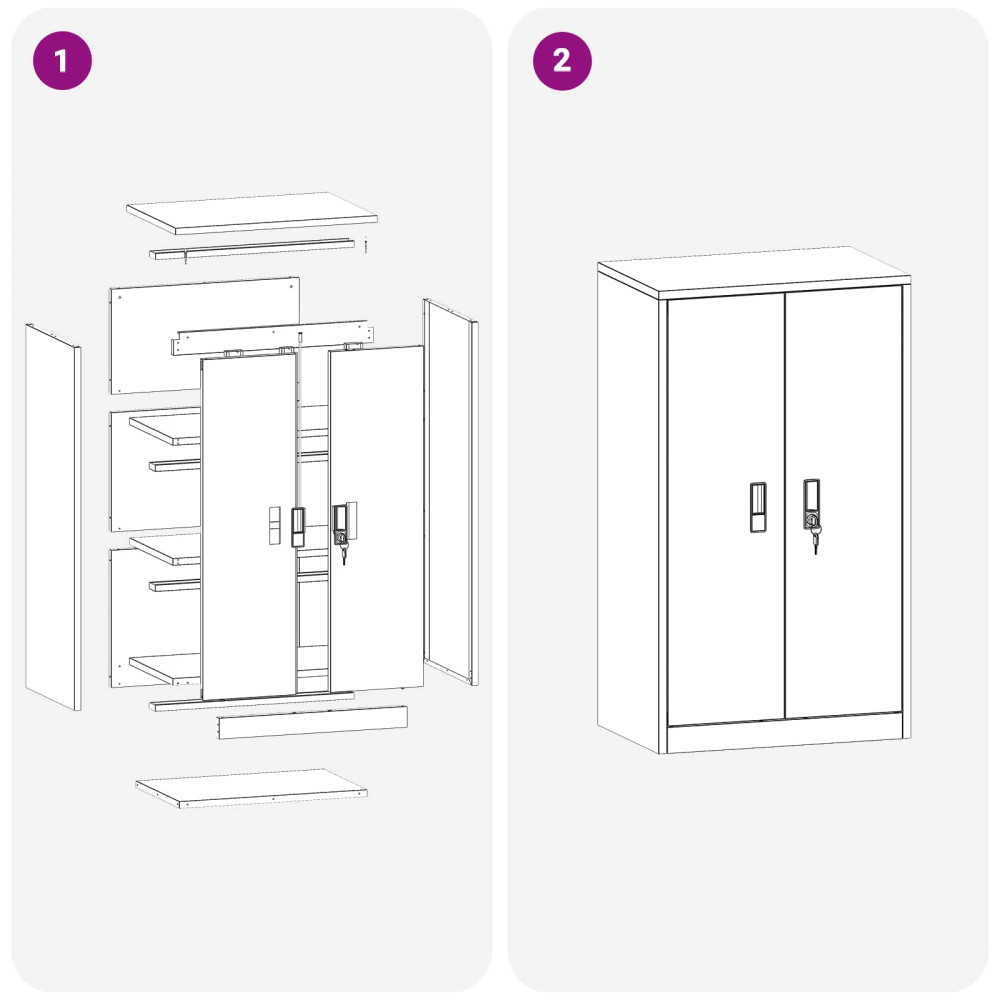 1

2