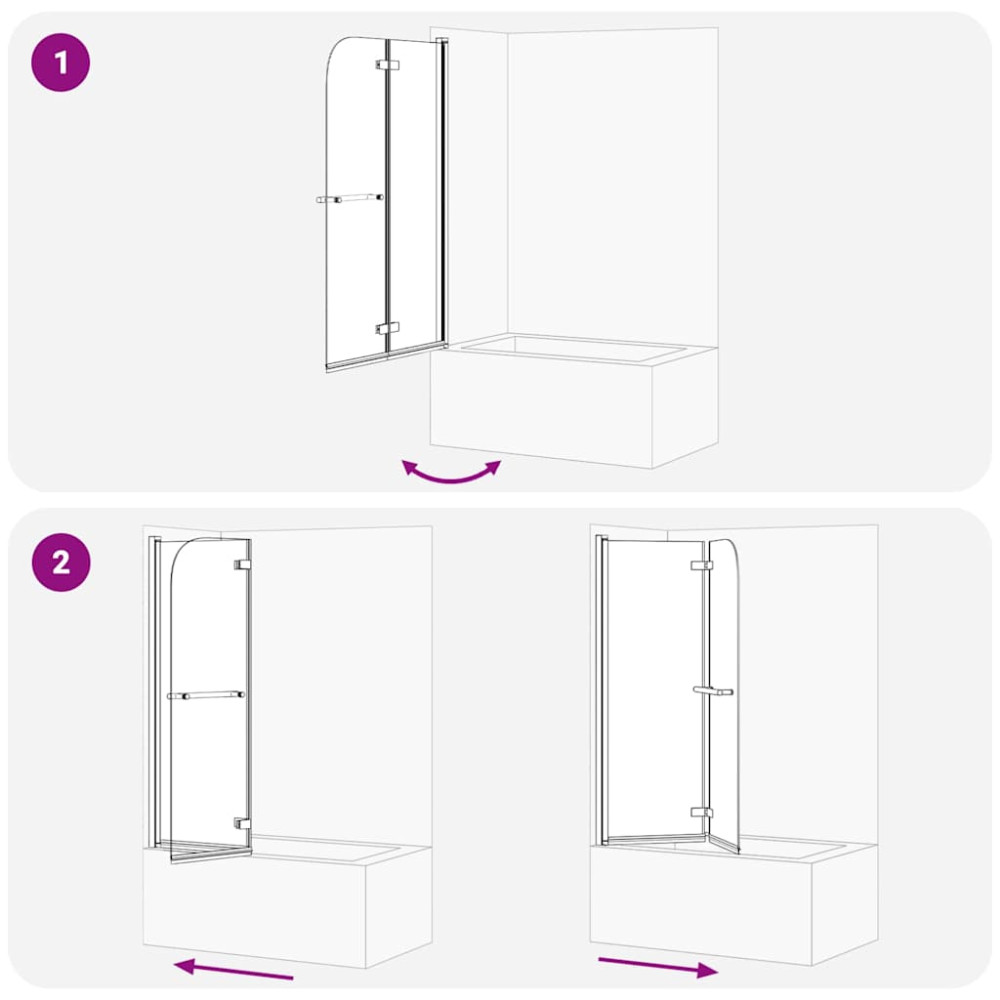 1

2