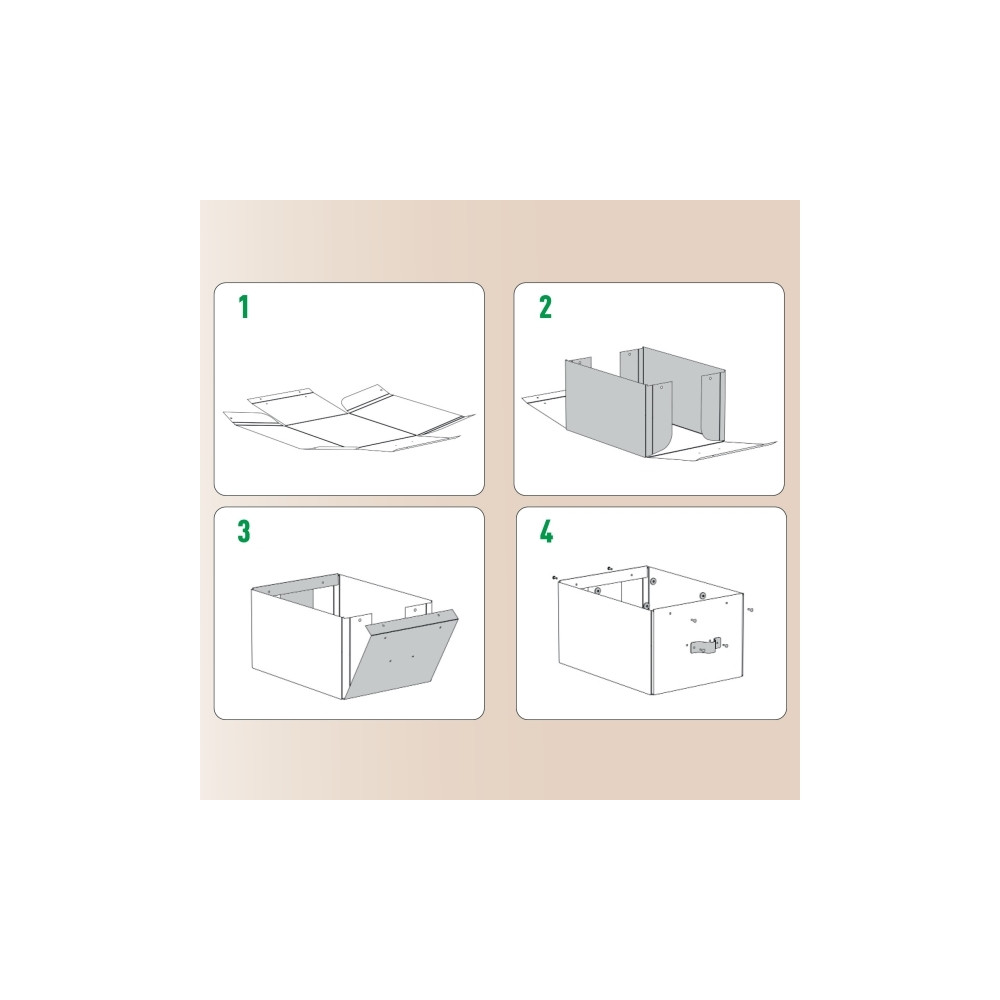 1

2

3

4